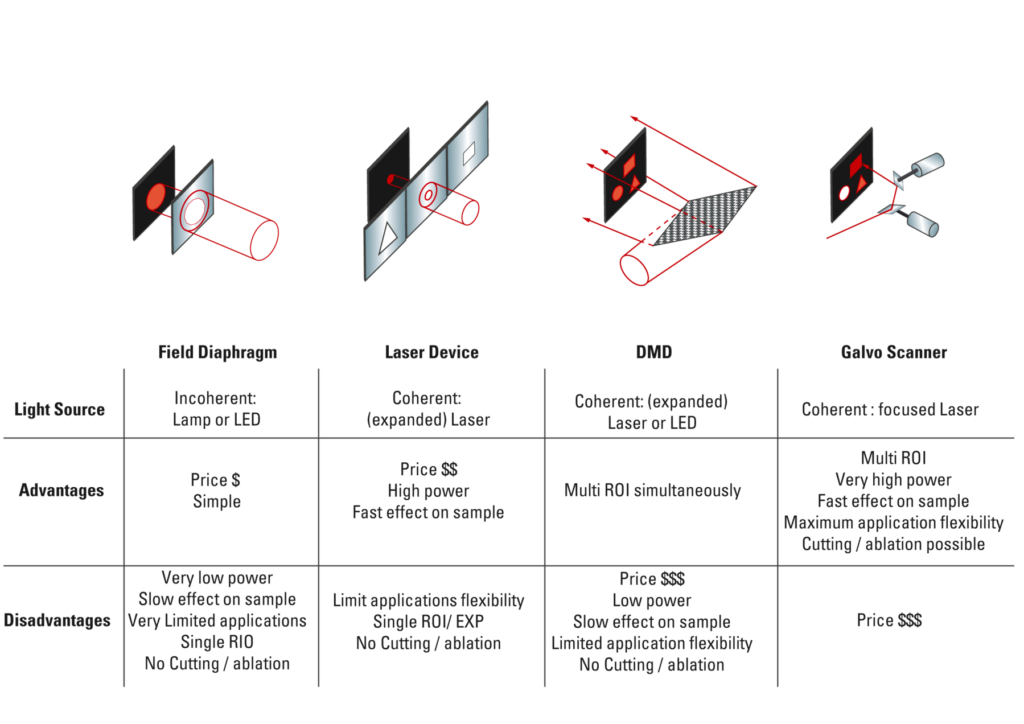 | | Field Diaphragm | Laser Device | DMD | Galvo Scanner |
|---|---|---|---|---|
| Light Source | Incoherent: Lamp or LED | Coherent: (expanded) Laser | Coherent: (expanded) Laser or LED | Coherent : focused Laser |
| Advantages | Price \$ Simple | Price \$\$ High power Fast effect on sample | Multi ROI simultaneously | Multi ROI Very high power Fast effect on sample Maximum application flexibility Cutting / ablation possible |
| Disadvantages | Very low power Slow effect on sample Very Limited applications Single RIO No Cutting / ablation | Limit applications flexibility Single ROI/ EXP No Cutting / ablation | Price \$\$\$ Low power Slow effect on sample Limited application flexibility No Cutting / ablation | Price \$\$\$ |